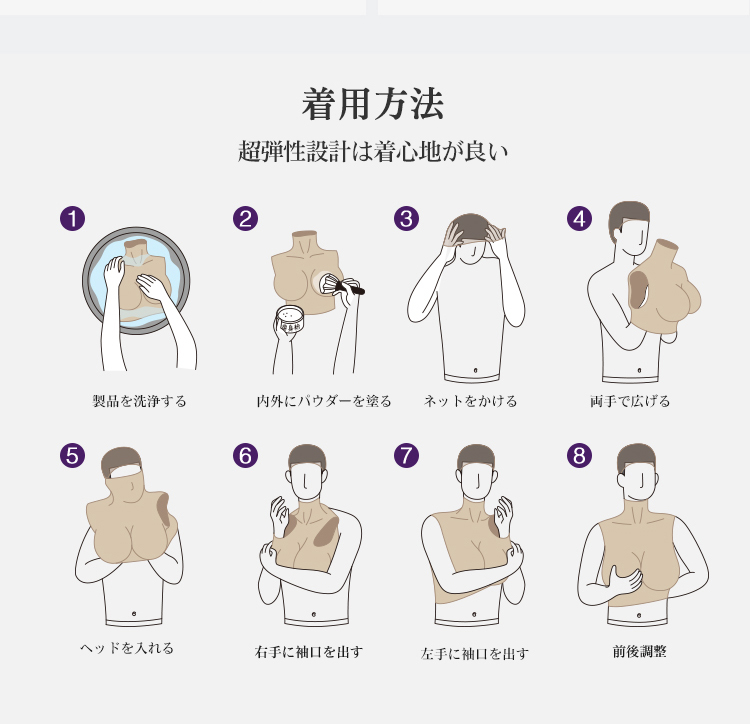 着用方法

超弾性設計は着心地が良い

1
製品を洗浄する

2
内外にパウダーを塗る

3
ネットをかける

4
両手で広げる

5
ヘッドを入れる

6
右手に袖口を出す

7
左手に袖口を出す

8
前後調整